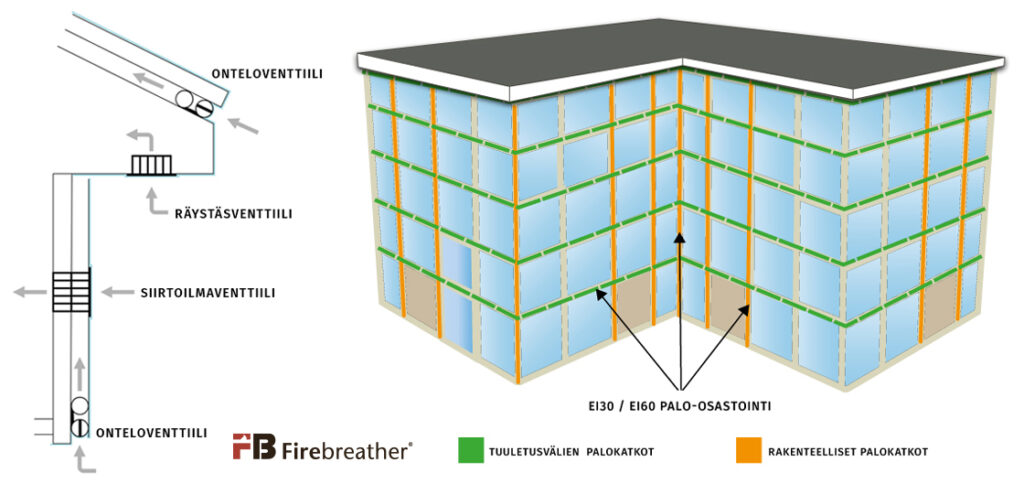 ONTELOVENTTIILI

RÄYSTÄSVENTTIILI

SIIRTOILMAVENTTIILI

ONTELOVENTTIILI

EI30 / EI60 PALO-OSASTOINTI

FB Firebreather®

TUULETUSVÄLIEN PALOKATKOT

RAKENTEELLISET PALOKATKOT