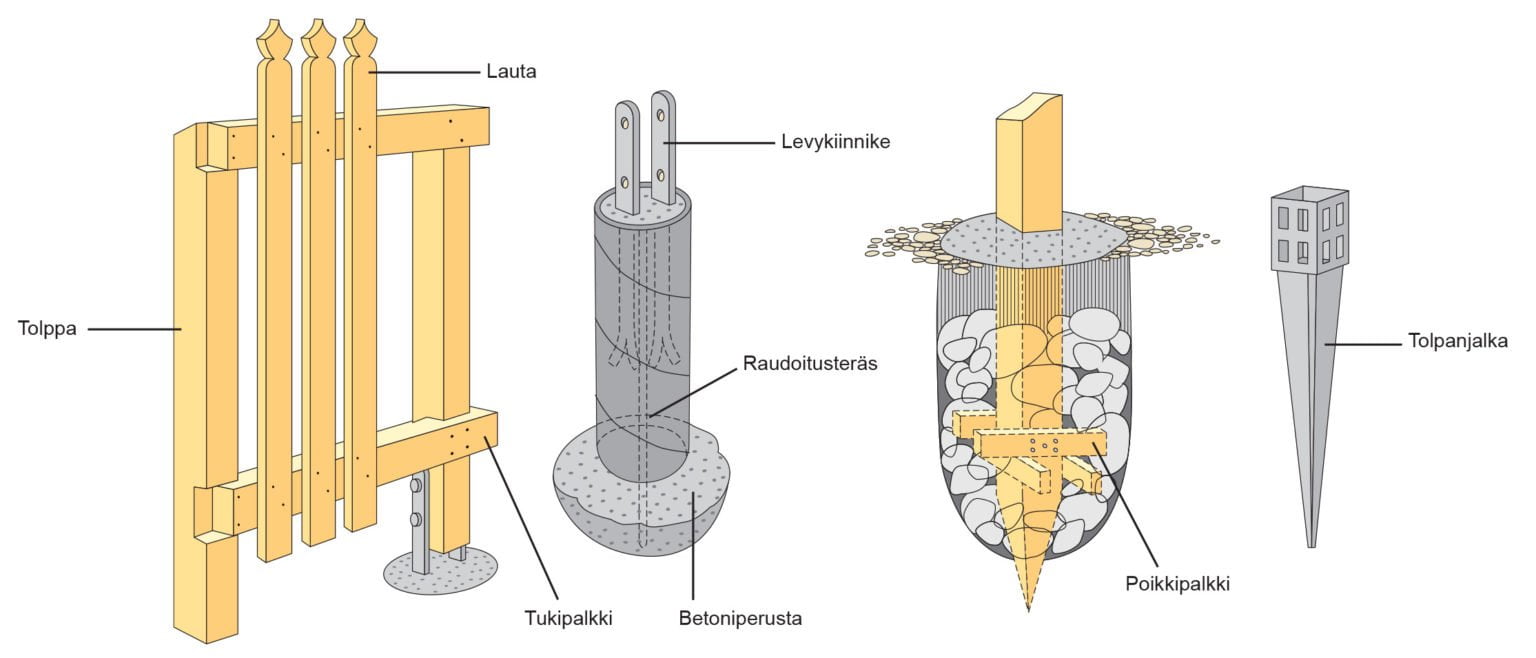 Lauta

Levykiinnike

Tolppa

Raudoitusteräs

Tolpanjalka

Tukipalkki

Betoniperusta

Poikkipalkki