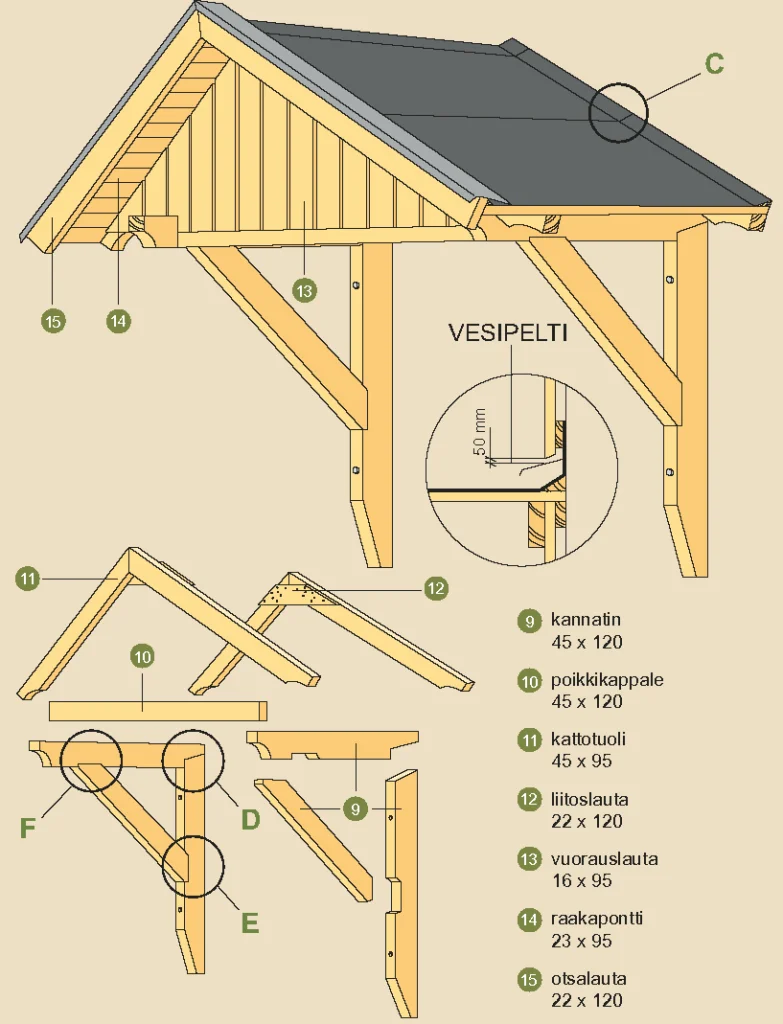 C

15

14

13

VESIPELTI

50 mm

11

12

10

F

D

E

9

9 kannatin 45 x 120

10 poikkikappale 45 x 120

11 kattotuoli 45 x 95

12 liitoslauta 22 x 120

13 vuorauslauta 16 x 95

14 raakapontti 23 x 95

15 otsalauta 22 x 120