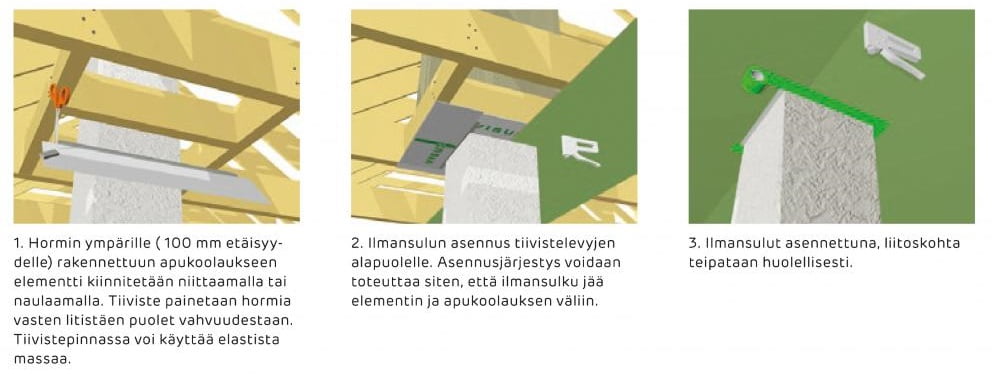 1. Hormin ympärille ( 100 mm etäisyydelle) rakennettuun apukoolaukseen elementti kiinnitetään niittaamalla tai naulaamalla. Tiiviste painetaan hormia vasten litistäen puolet vahvuudestaan. Tiivistepinnassa voi käyttää elastista massaa.

2. Ilmansulun asennus tiivistelevyjen alapuolelle. Asennusjärjestys voidaan toteuttaa siten, että ilmansulku jää elementin ja apukoolauksen väliin.

3. Ilmansulut asennettuna, liitoskohta teipataan huolellisesti.